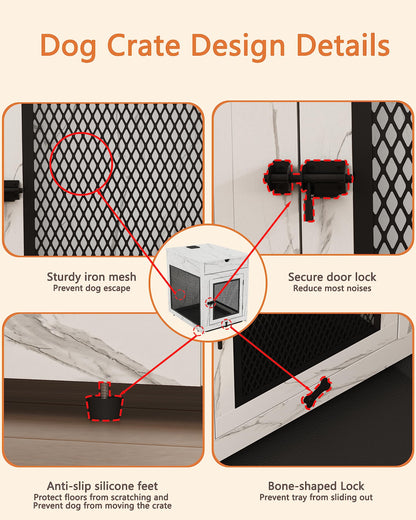 Dog Crate Design Details

Sturdy iron mesh
Prevent dog escape

Secure door lock
Reduce most noises

Anti-slip silicone feet
Protect floors from scratching and Prevent dog from moving the crate

Bone-shaped Lock
Prevent tray from sliding out