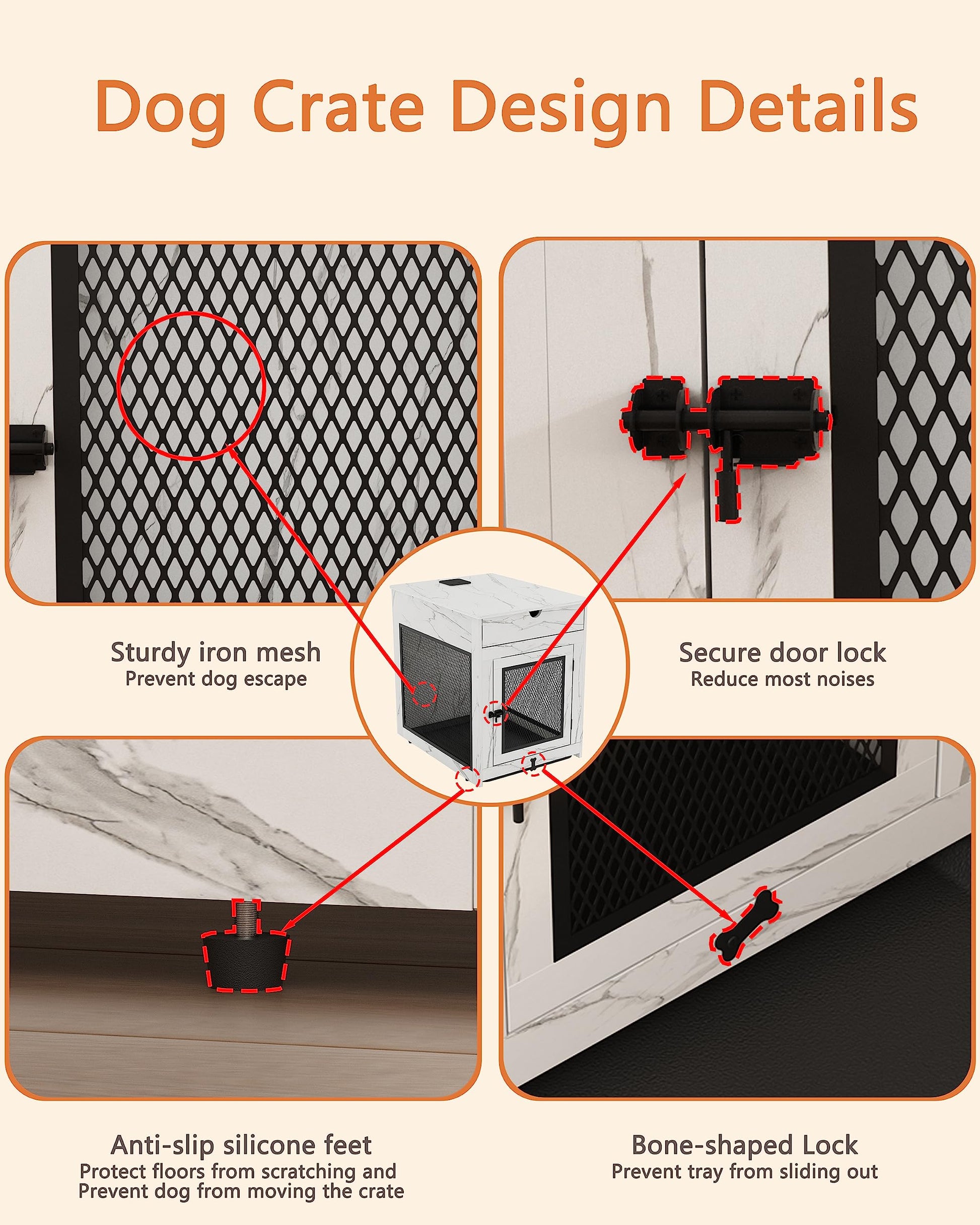 Dog Crate Design Details

Sturdy iron mesh
Prevent dog escape

Secure door lock
Reduce most noises

Anti-slip silicone feet
Protect floors from scratching and Prevent dog from moving the crate

Bone-shaped Lock
Prevent tray from sliding out