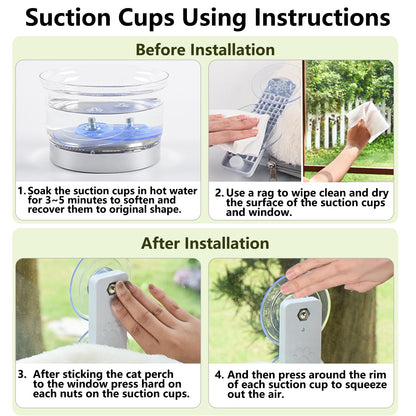 Suction Cups Using Instructions

Before Installation

1. Soak the suction cups in hot water for 3~5 minutes to soften and recover them to original shape.

2. Use a rag to wipe clean and dry the surface of the suction cups and window.

After Installation

3. After sticking the cat perch to the window press hard on each nuts on the suction cups.

4. And then press around the rim of each suction cup to squeeze out the air.