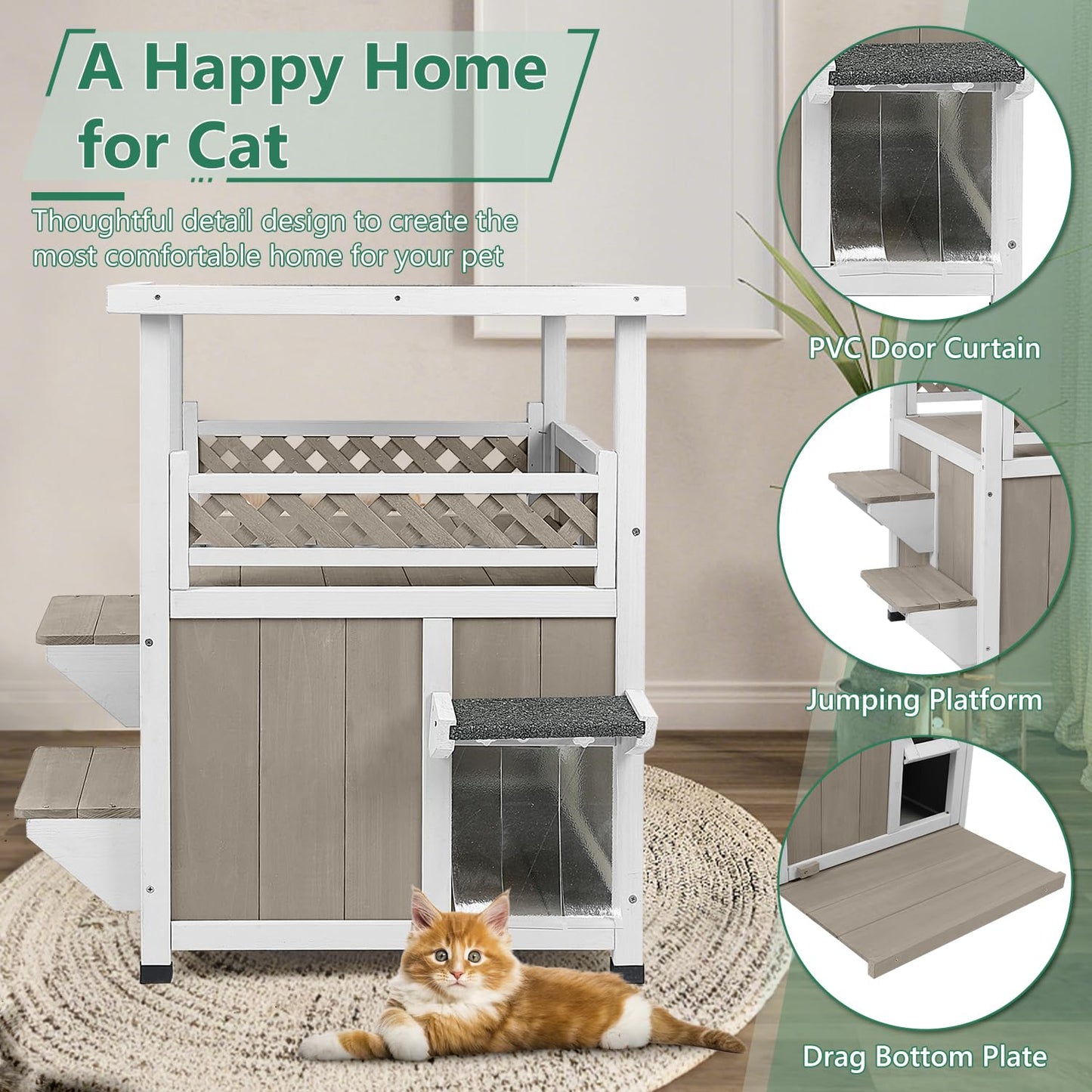 A Happy Home for Cat

Thoughtful detail design to create the most comfortable home for your pet

PVC Door Curtain

Jumping Platform

Drag Bottom Plate