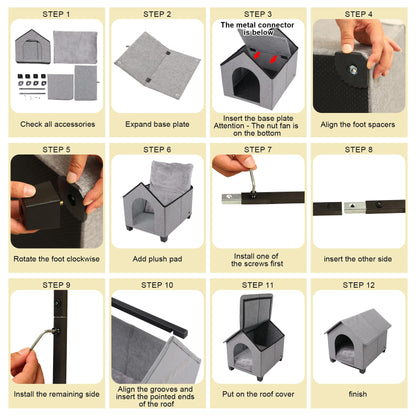 STEP 1

Check all accessories

STEP 2

Expand base plate

STEP 3

The metal connector is below

Insert the base plate Attention - The nut fan is on the bottom

STEP 4

Align the foot spacers

STEP 5

Rotate the foot clockwise

STEP 6

Add plush pad

STEP 7

Install one of the screws first

STEP 8

insert the other side

STEP 9

Install the remaining side

STEP 10

Align the grooves and insert the pointed ends of the roof

STEP 11

Put on the roof cover

STEP 12

finish