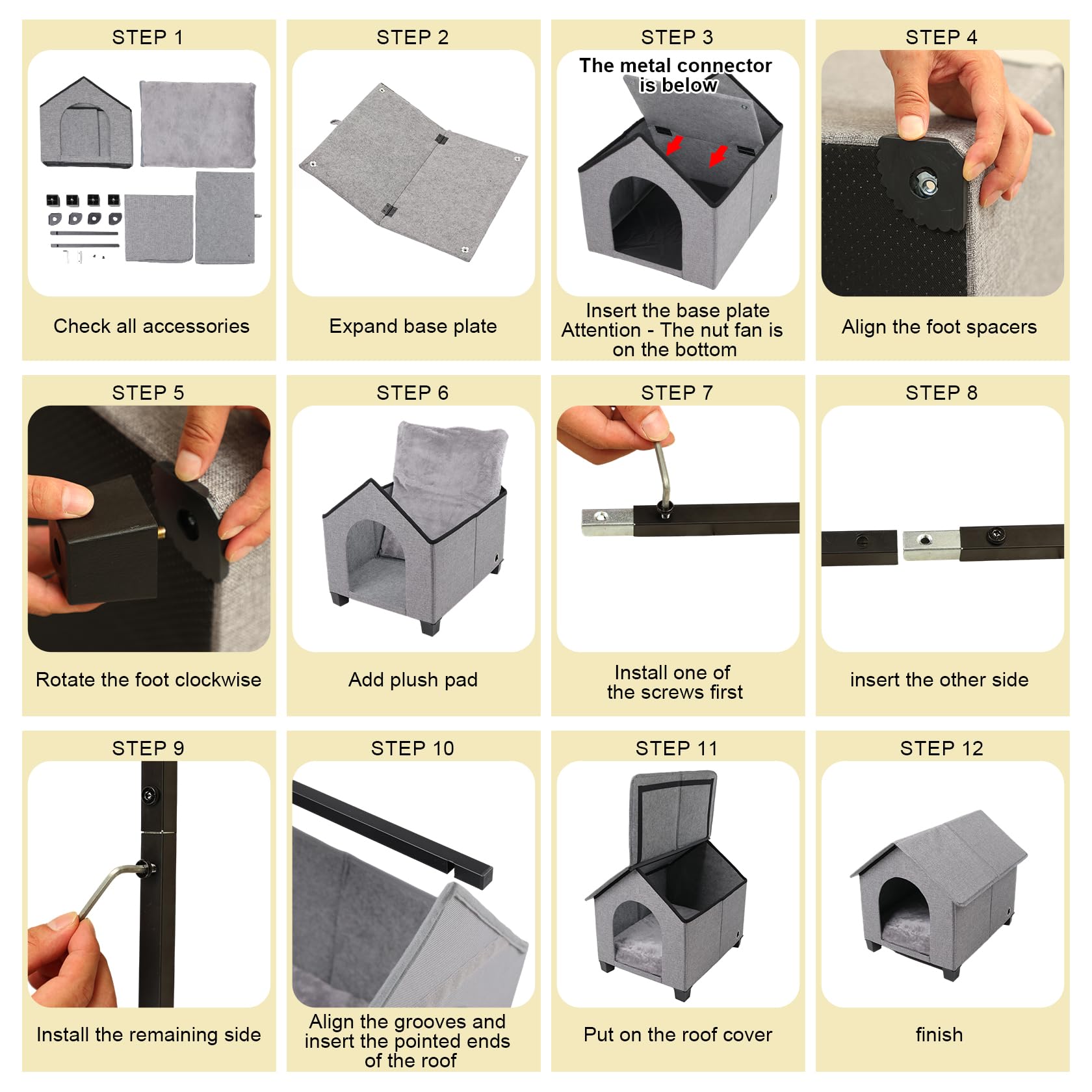 STEP 1

Check all accessories

STEP 2

Expand base plate

STEP 3

The metal connector is below

Insert the base plate
Attention - The nut fan is on the bottom

STEP 4

Align the foot spacers

STEP 5

Rotate the foot clockwise

STEP 6

Add plush pad

STEP 7

Install one of the screws first

STEP 8

insert the other side

STEP 9

Install the remaining side

STEP 10

Align the grooves and insert the pointed ends of the roof

STEP 11

Put on the roof cover

STEP 12

finish