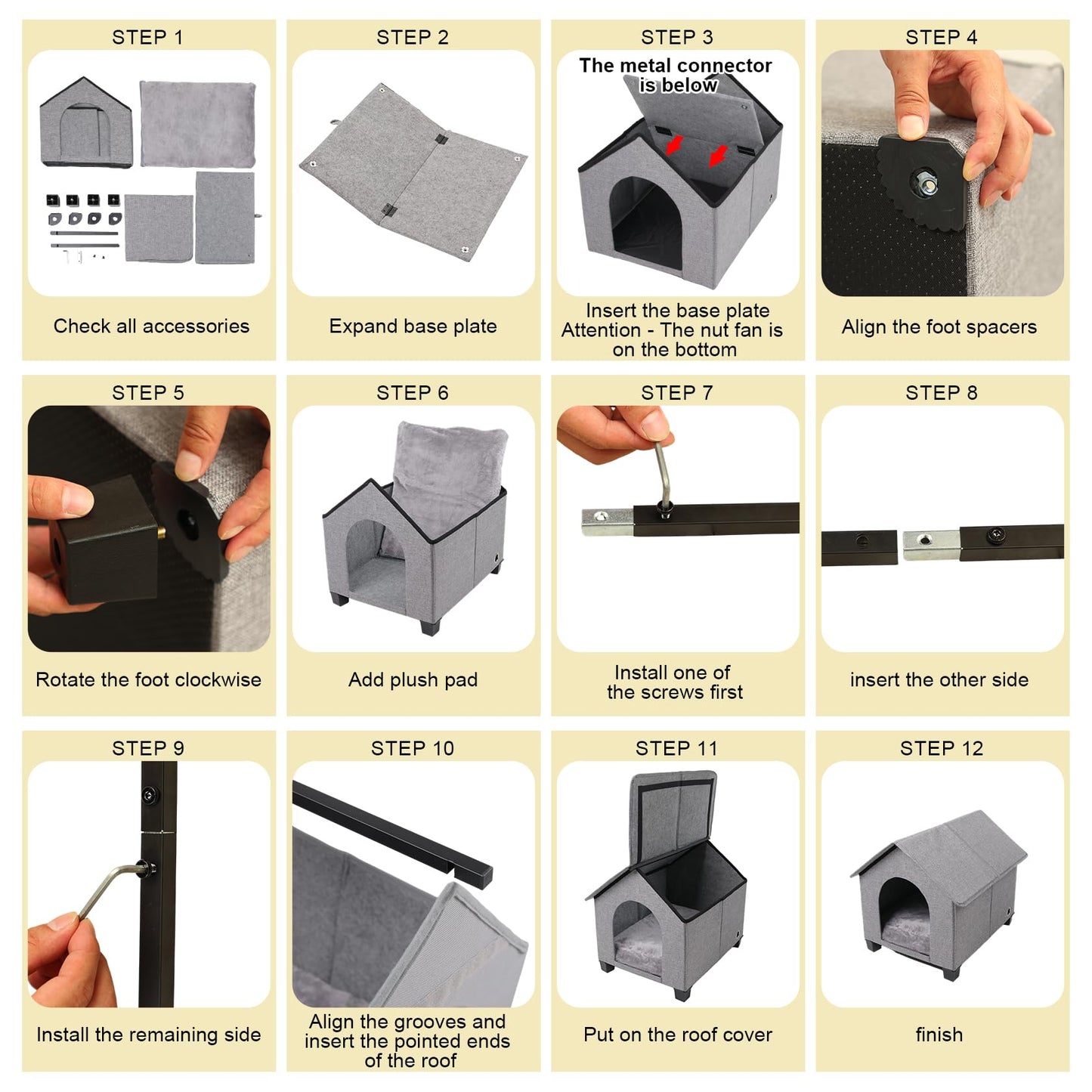 STEP 1

Check all accessories

STEP 2

Expand base plate

STEP 3

The metal connector is below

Insert the base plate
Attention - The nut fan is on the bottom

STEP 4

Align the foot spacers

STEP 5

Rotate the foot clockwise

STEP 6

Add plush pad

STEP 7

Install one of the screws first

STEP 8

insert the other side

STEP 9

Install the remaining side

STEP 10

Align the grooves and insert the pointed ends of the roof

STEP 11

Put on the roof cover

STEP 12

finish