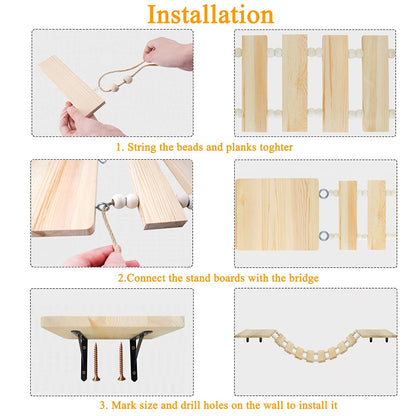 Installation

1. String the beads and planks toghter

2.Connect the stand boards with the bridge

3. Mark size and drill holes on the wall to install it