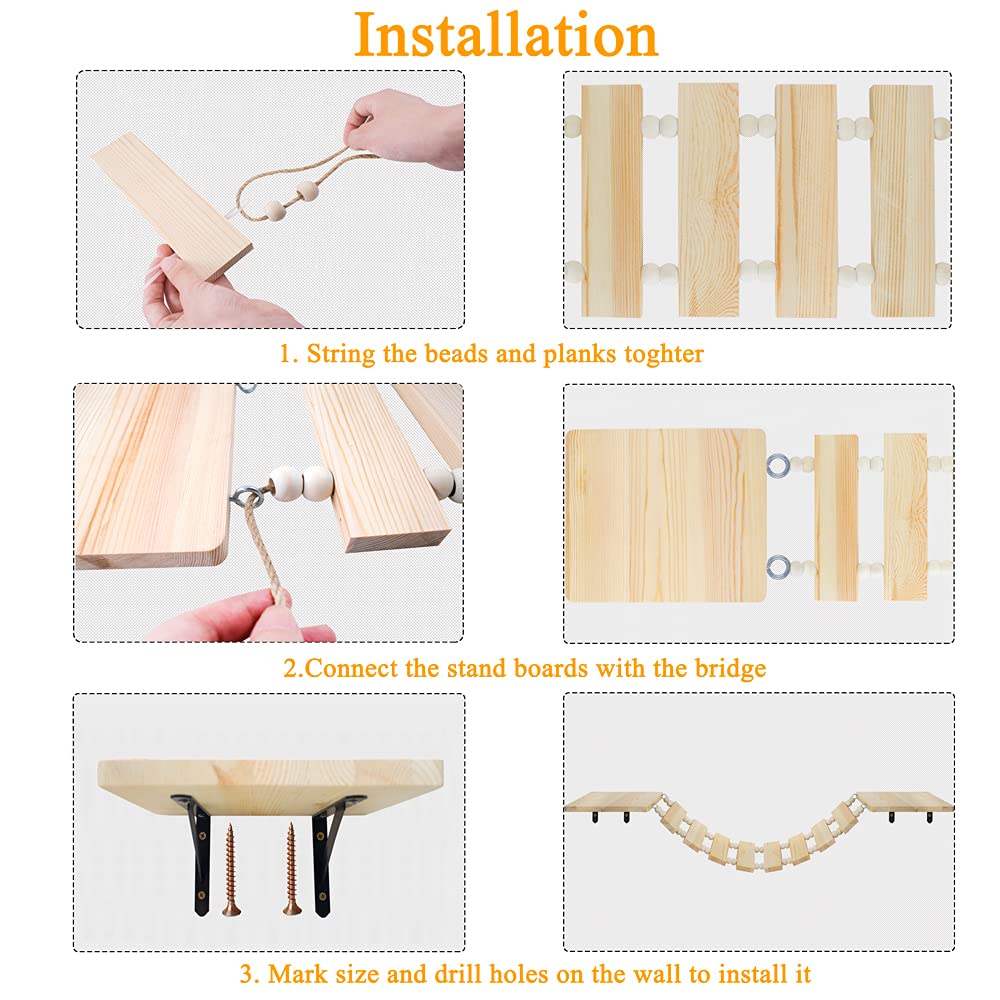 Installation

1. String the beads and planks toghter

2.Connect the stand boards with the bridge

3. Mark size and drill holes on the wall to install it