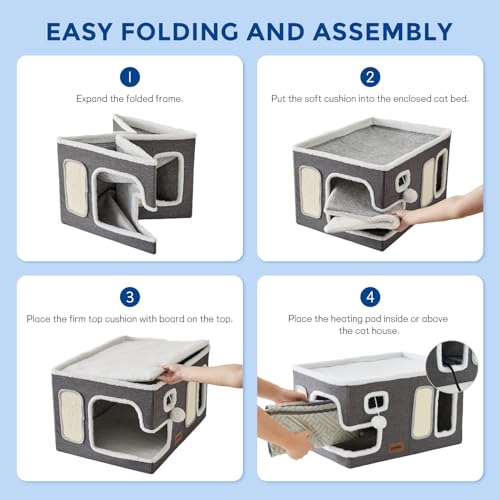 EASY FOLDING AND ASSEMBLY

1
Expand the folded frame.

2
Put the soft cushion into the enclosed cat bed.

3
Place the firm top cushion with board on the top.

4
Place the heating pad inside or above the cat house.